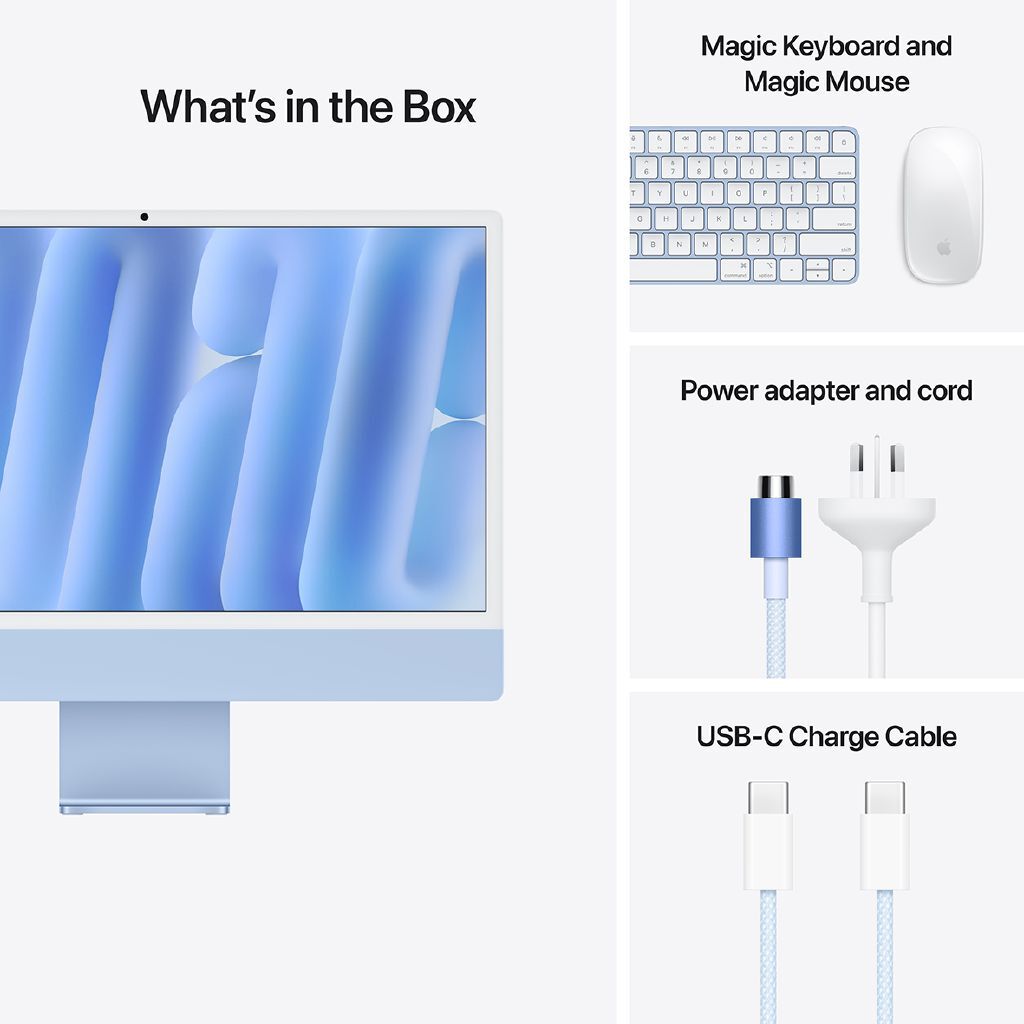 What's in the Box

Magic Keyboard and Magic Mouse

Power adapter and cord

USB-C Charge Cable